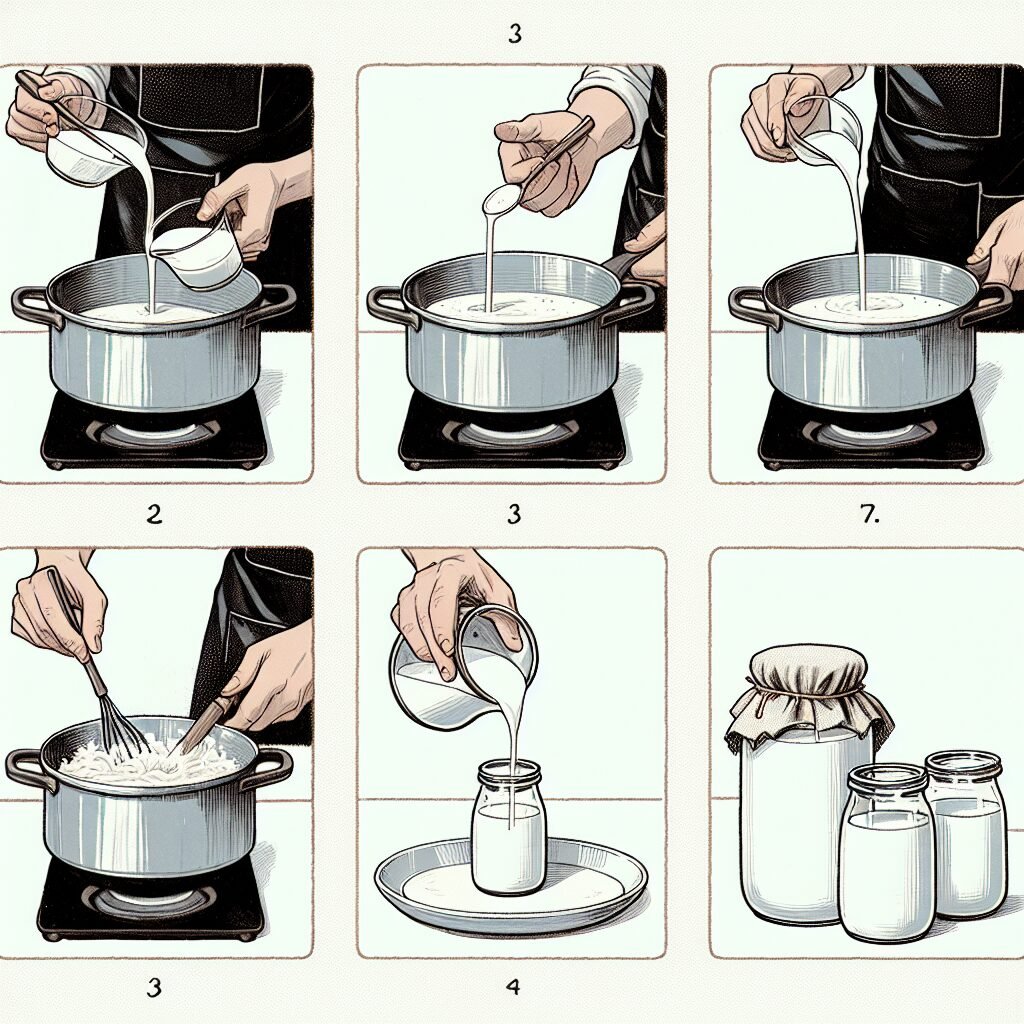 3

2

3

7.

3

4